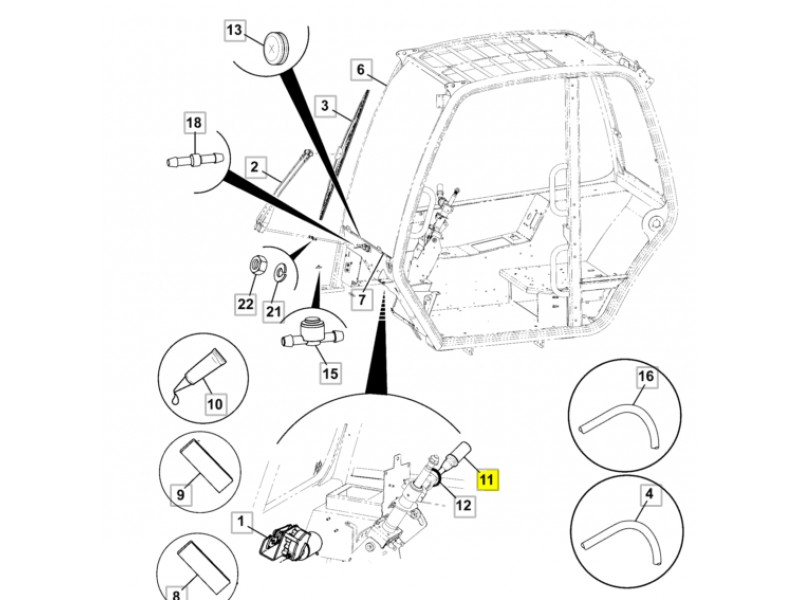 13
6
3
18
2
22
21
7
15
10
16
9
11
12
4
1
8