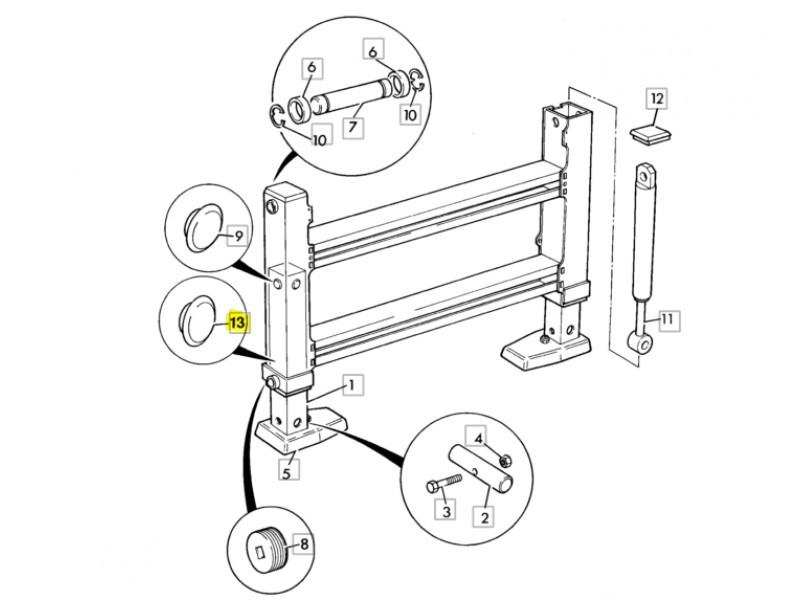 6
6
7
10
10
12
9
13
11
1
5
4
3
2
8