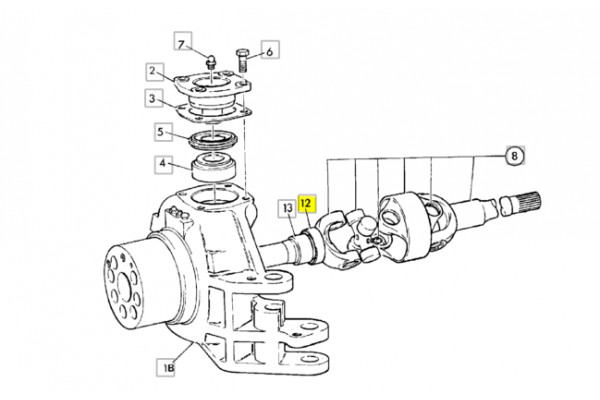 7
6
2
3
5
4
8
13
12
1B