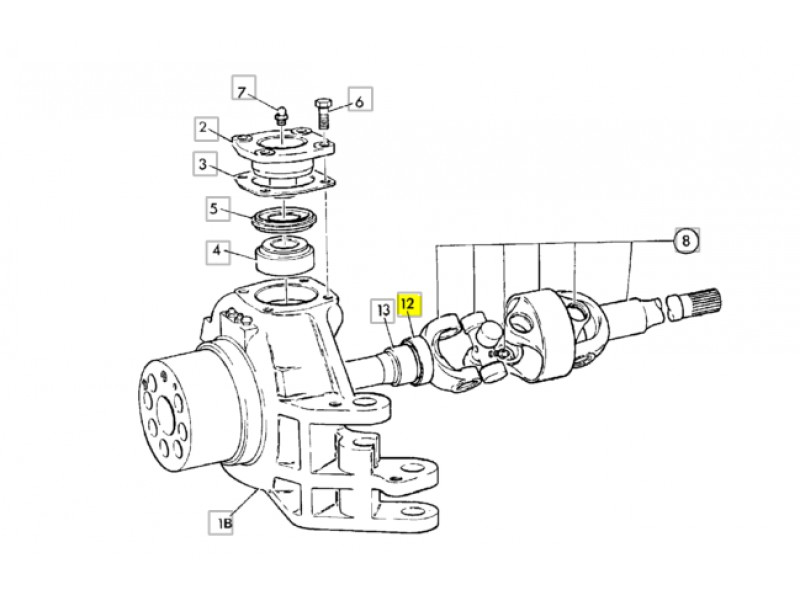 7
6
2
3
5
4
8
13
12
1B