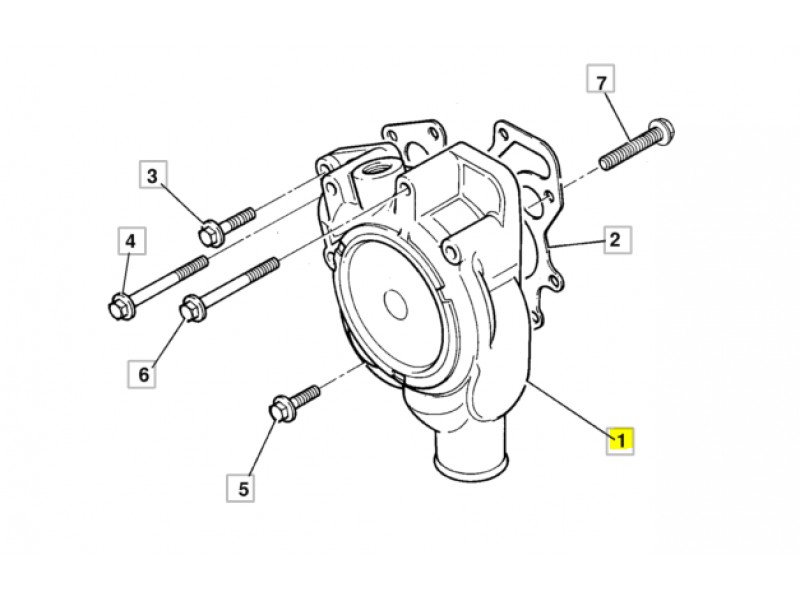 7
3
2
4
6
1
5