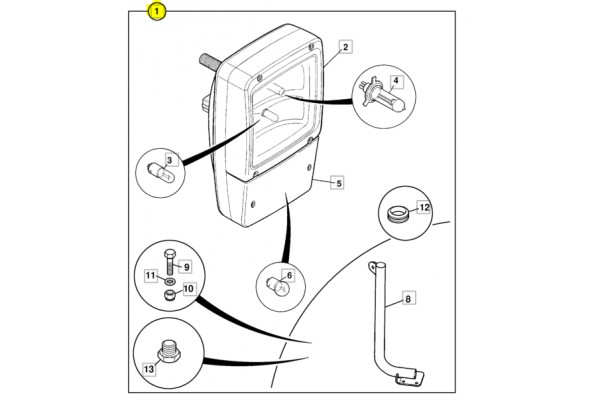 1
2
4
3
5
12
9
11
10
6
8
13