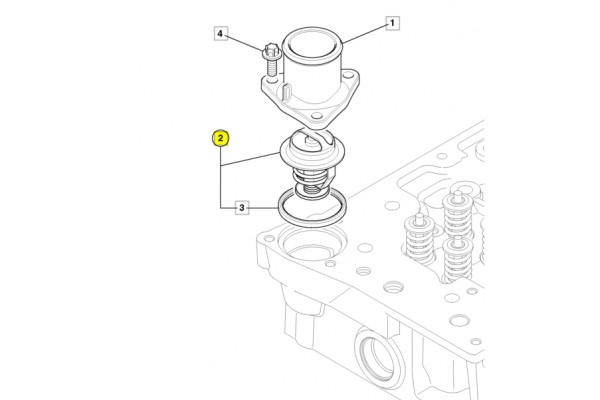 4
1
2
3