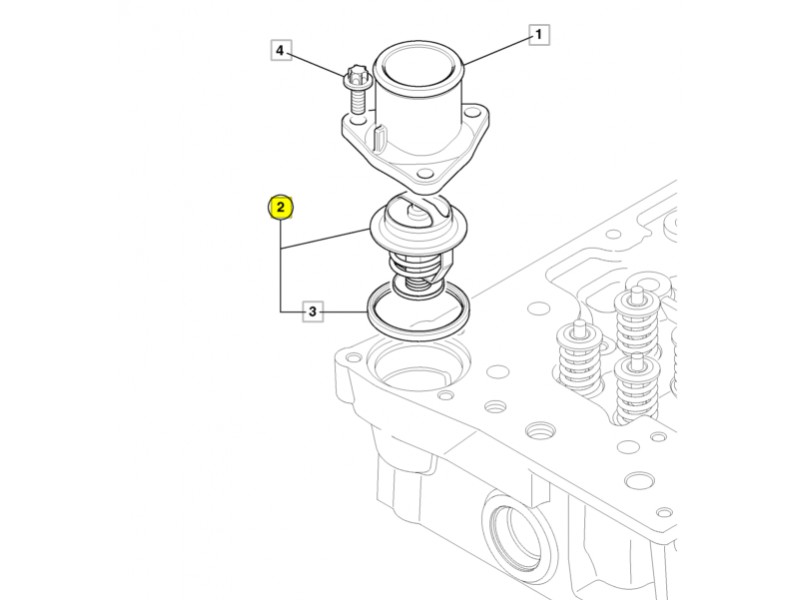 4
1
2
3