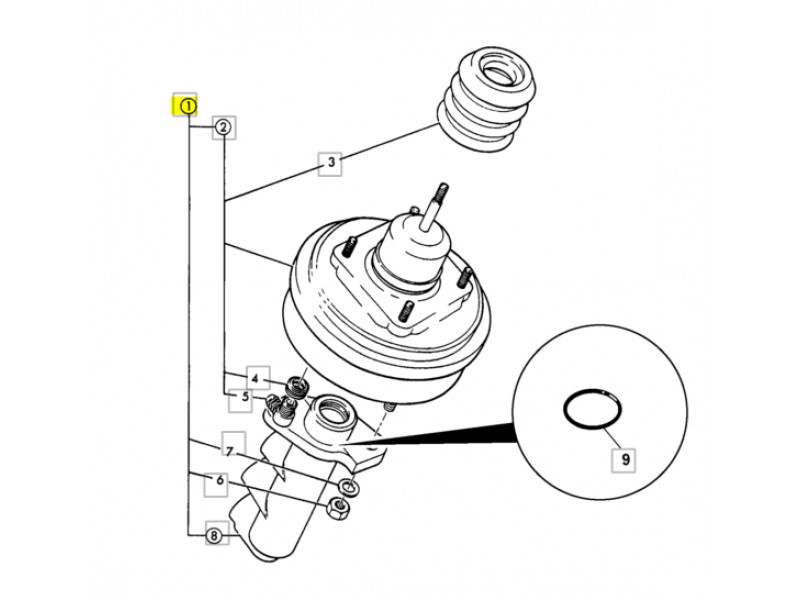 1
2
3
4
5
7
6
8
9