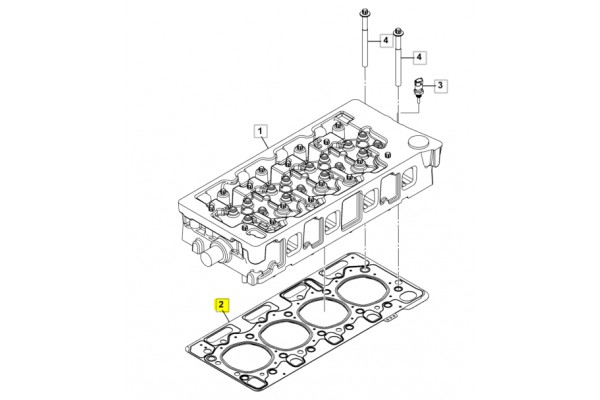 4
4
3
1
2