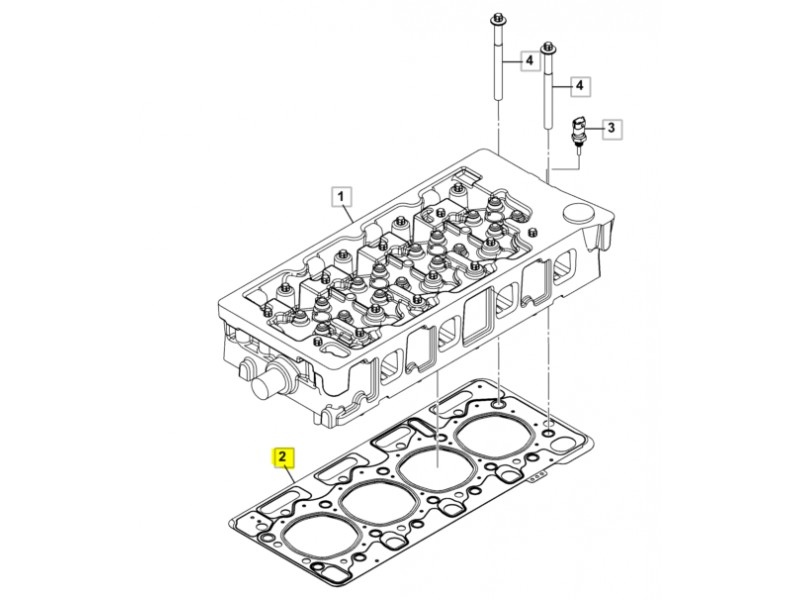 4
4
3
1
2