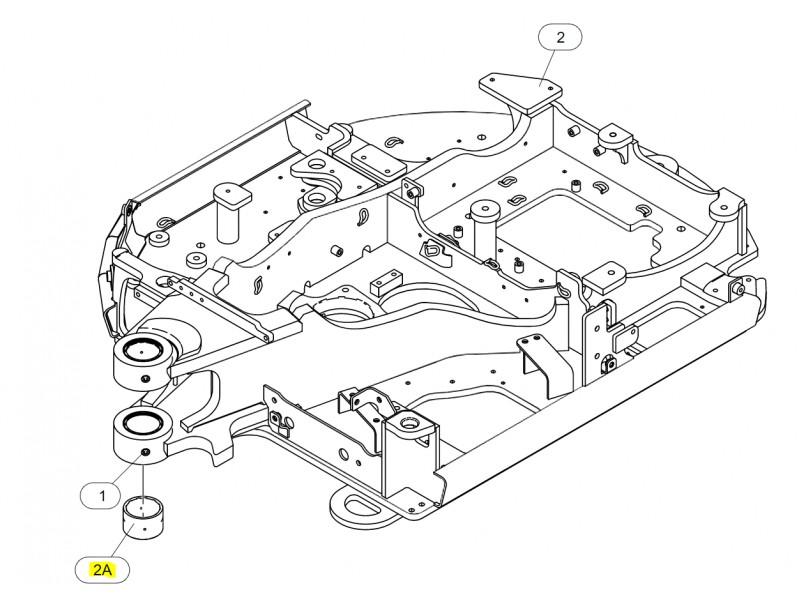 2

1

2A