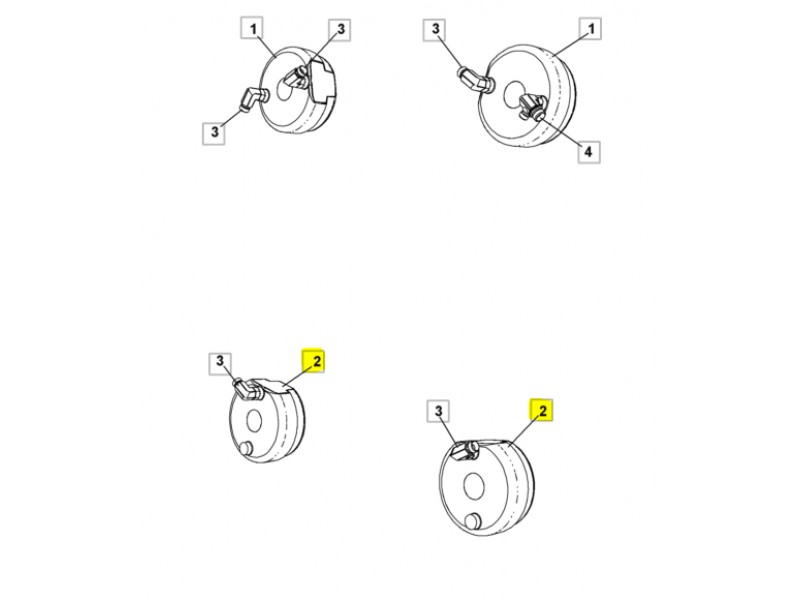 1
3
3
3
1
4
3
2
3
2