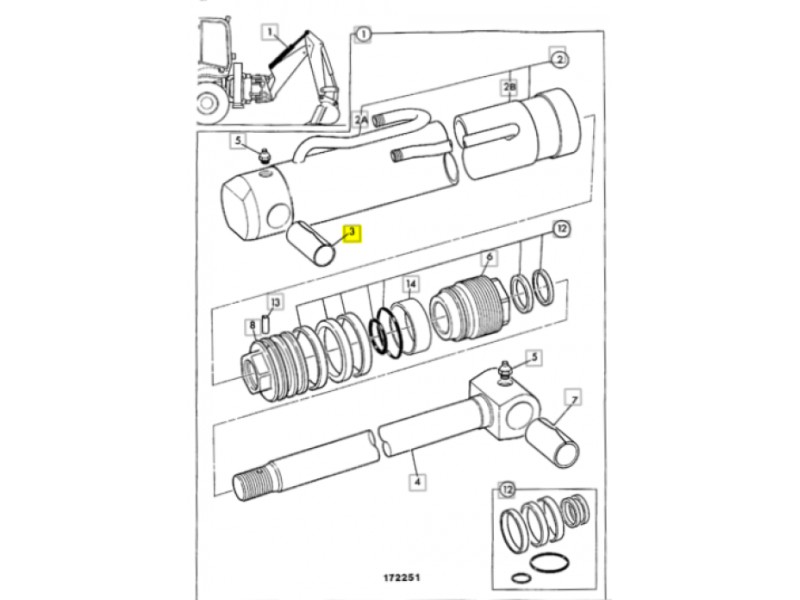 1
1
2
2B
2A
5
3
12
6
14
13
8
5
7
4
12
172251