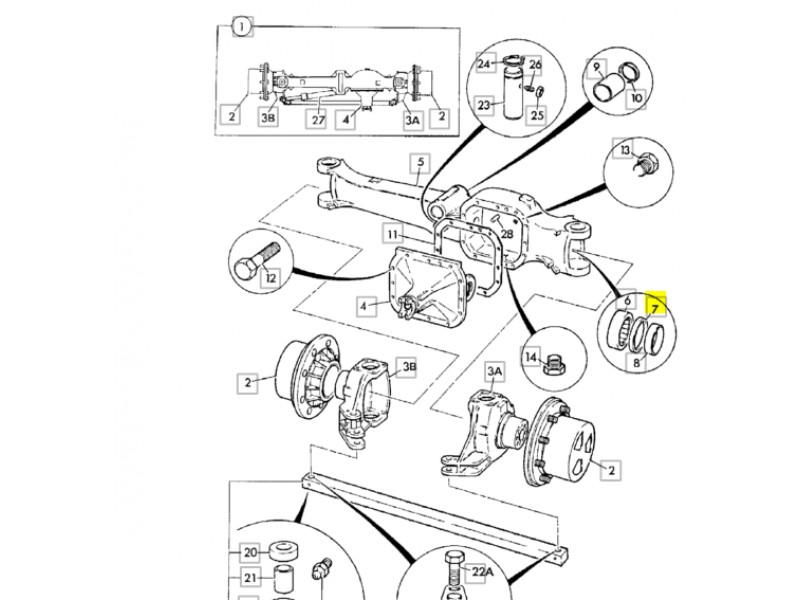 1
2
3B
27
4
3A
2
24
26
23
25
9
10
13
5
11
28
12
4
6
7
8
14
2
3B
3A
2
20
21
22A