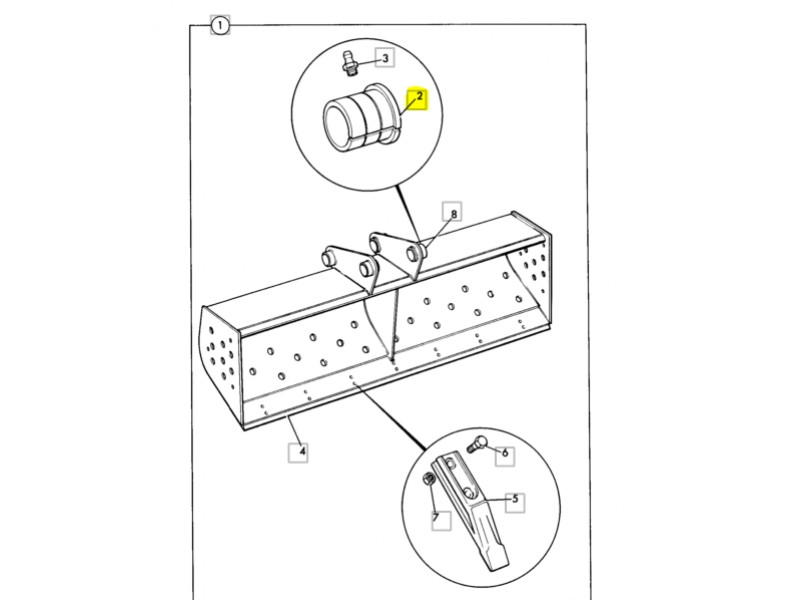 1
3
2
8
4
6
5
7