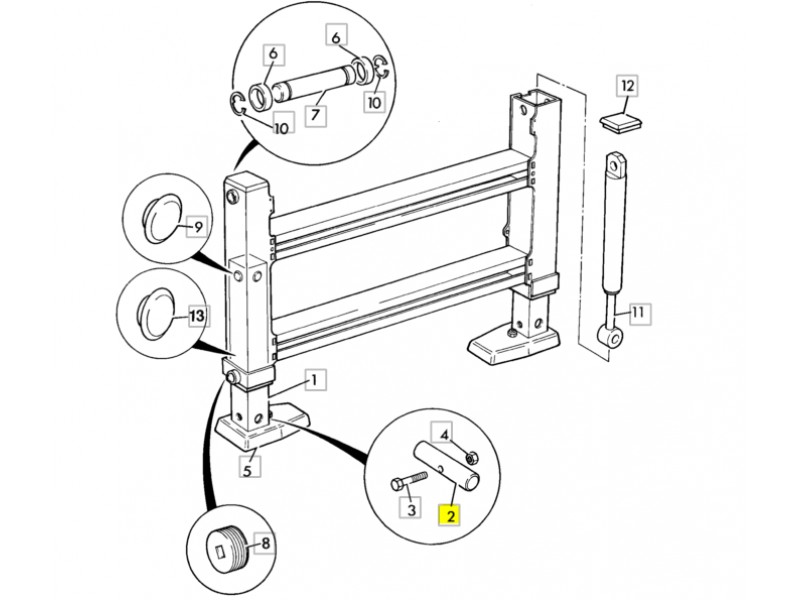 6
6
7
10
10
12
9
13
11
1
5
4
3
2
8