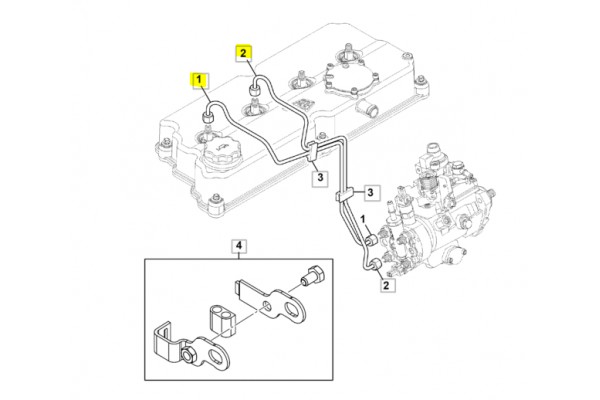 2
1
3
3
1
4
2