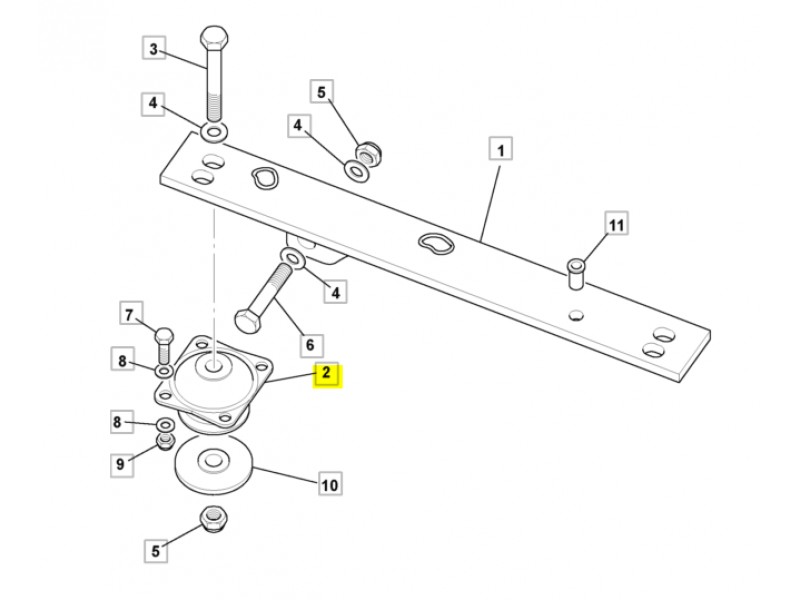 3
4
5
4
1
11
4
6
7
8
2
8
9
10
5