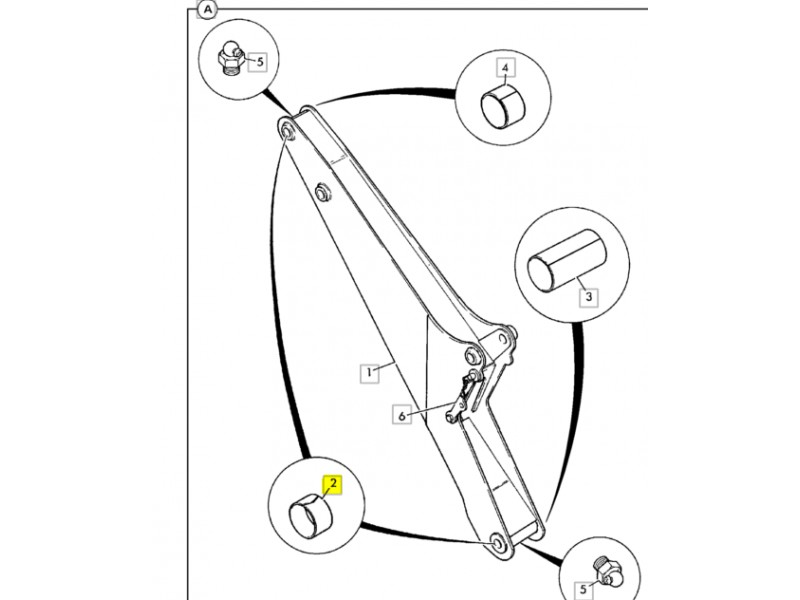 A
5
4
3
1
6
2
5