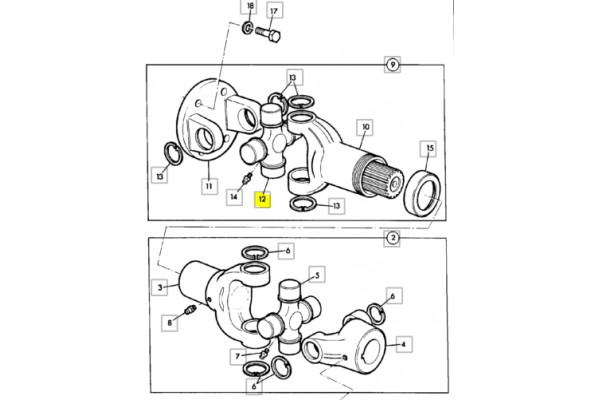 18
17
9
13
10
15
13
11
14
12
13
2
6
5
3
6
8
4
7
6