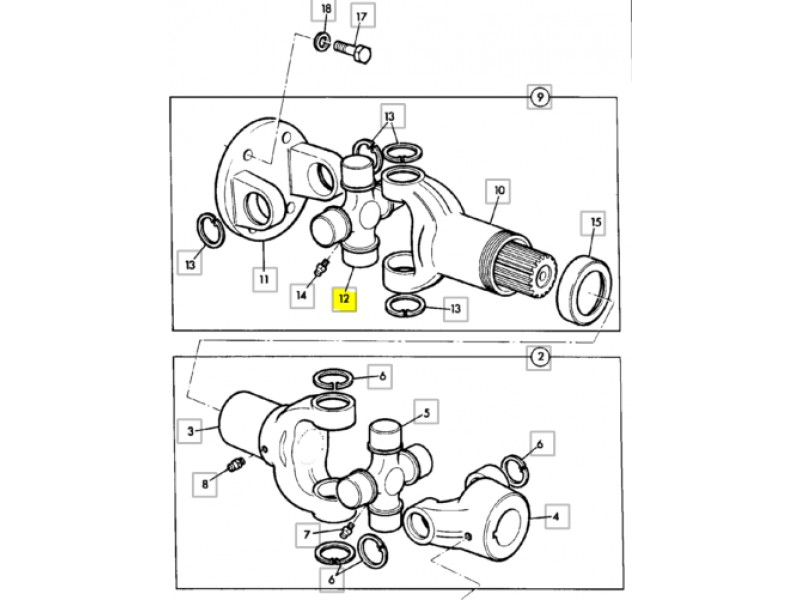 18
17
9
13
10
15
13
11
14
12
13
2
6
5
3
6
8
4
7
6