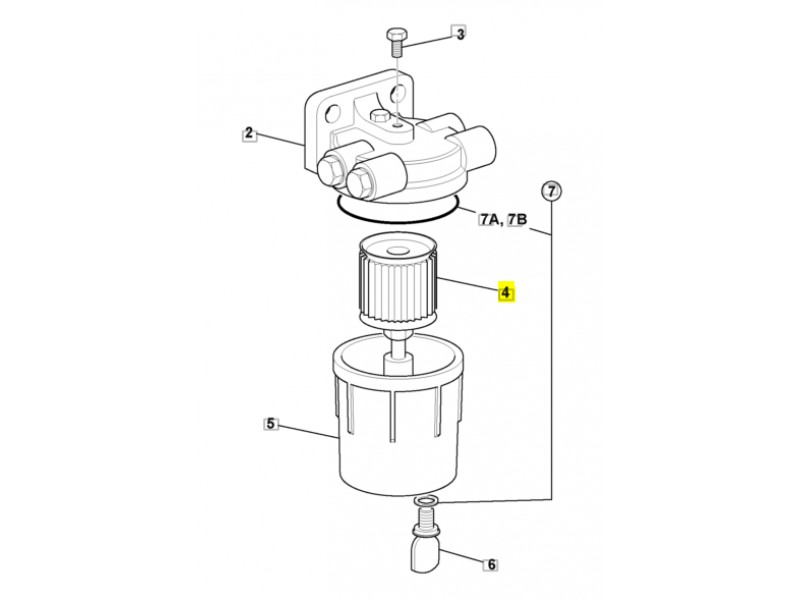 3
2
7
7A, 7B
4
5
6