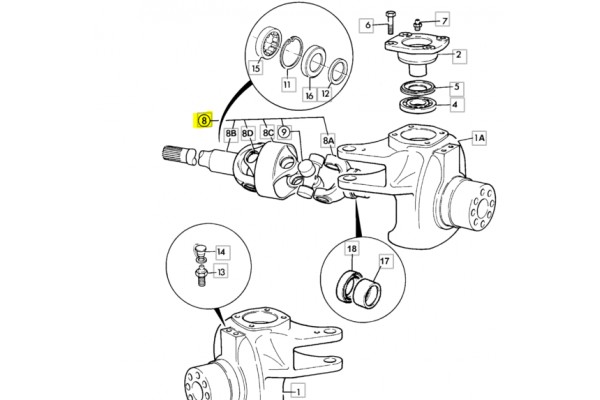 6
7
2
5
4
15
11
16
12
8
8B
8D
8C
9
8A
1A
14
13
18
17
1