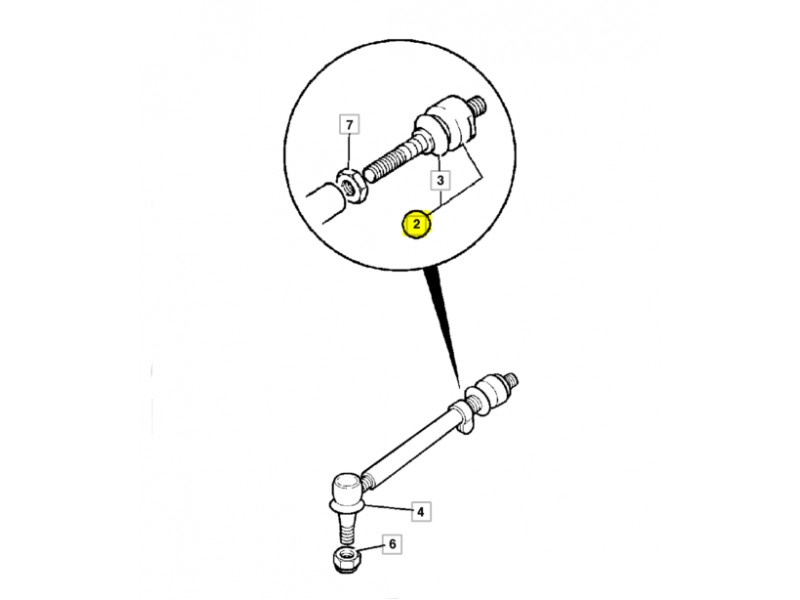 7
3
2
4
6