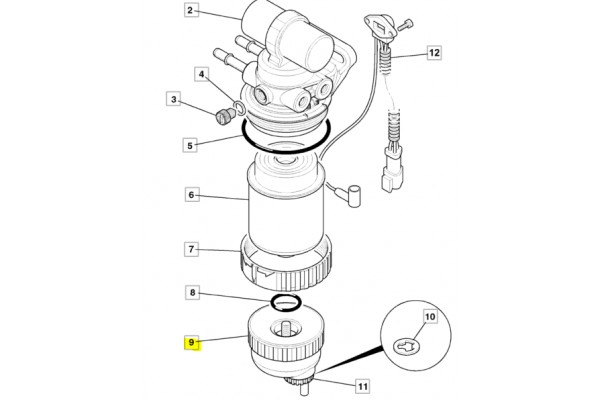 2
12
4
3
5
6
7
8
10
9
11