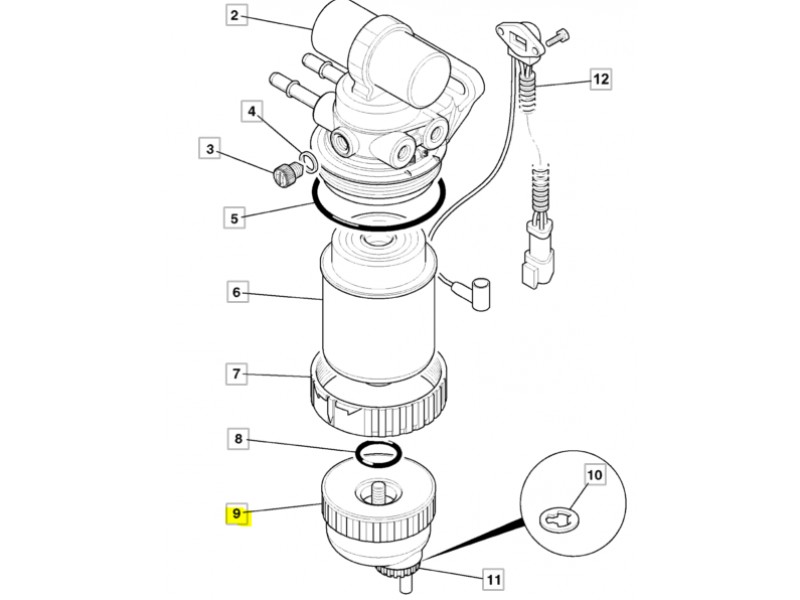 2
12
4
3
5
6
7
8
10
9
11