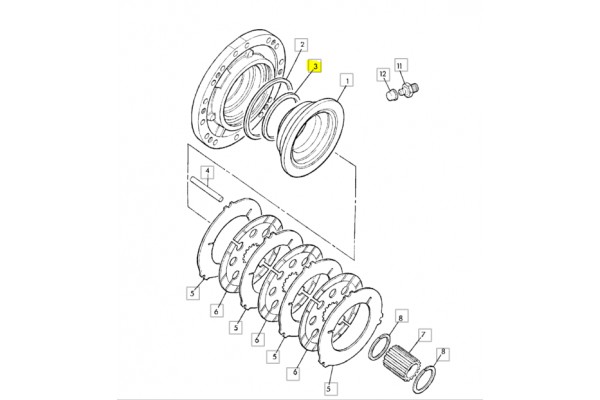 2
3
1
12
11
4
5
6
5
6
5
6
5
8
7
8