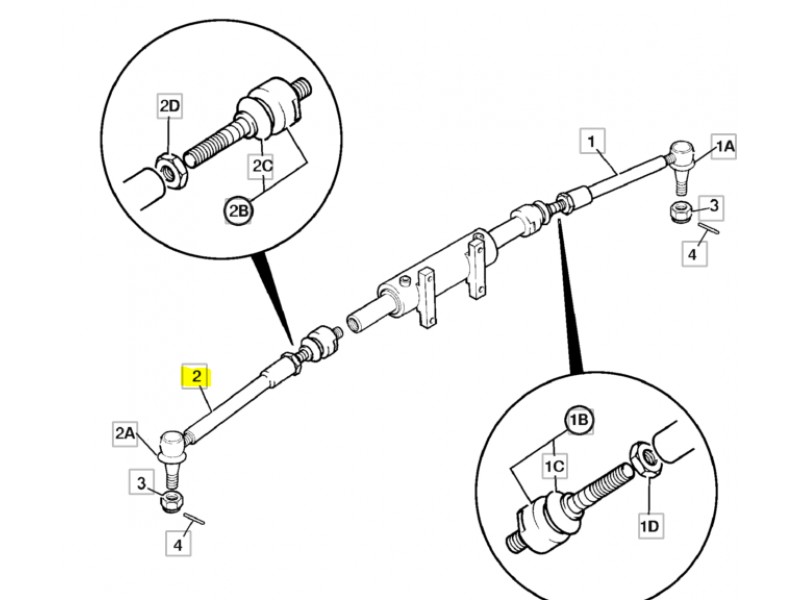 2D
2C
2B
1
1A
3
4
2
2A
3
4
1B
1C
1D