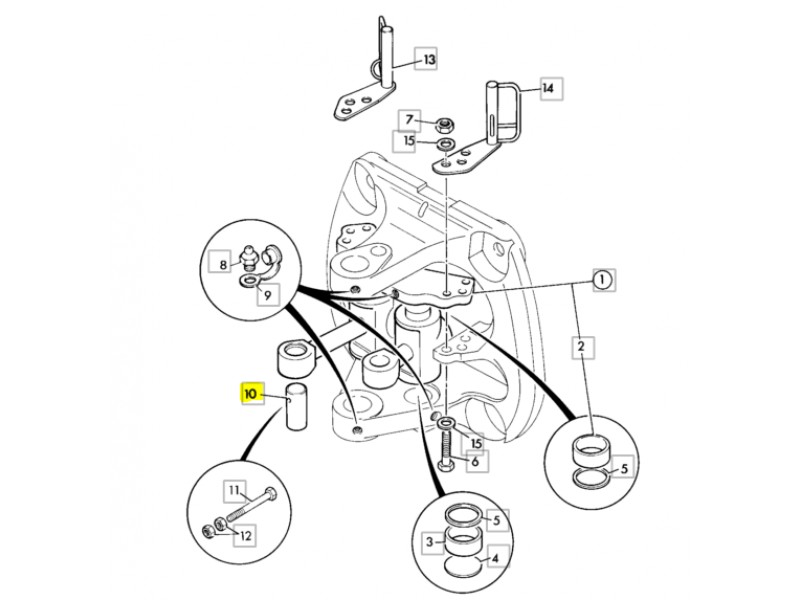 13
14
7
15
8
9
1
2
10
15
6
5
11
12
5
3
4