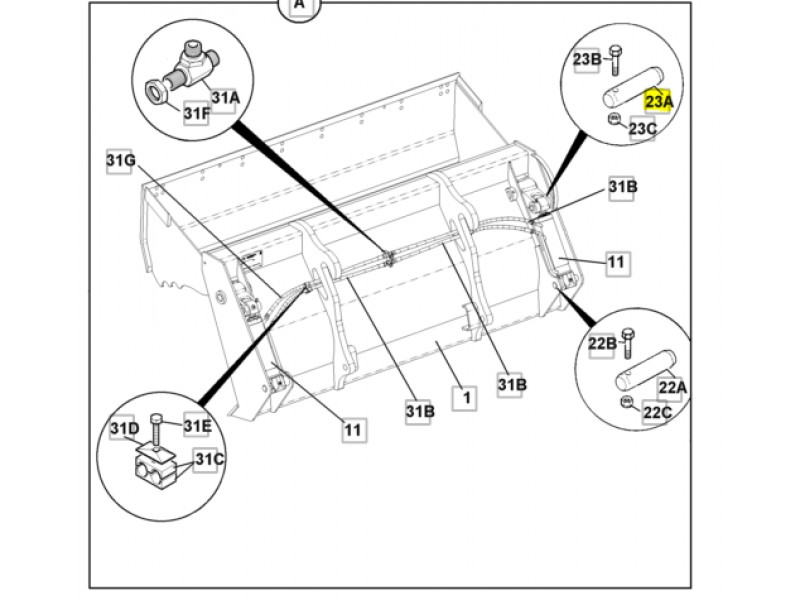 A

31A
31F
23B
23A
23C
31G
31B
11
22B
22A
22C
31B
1
31B
11
31D
31E
31C